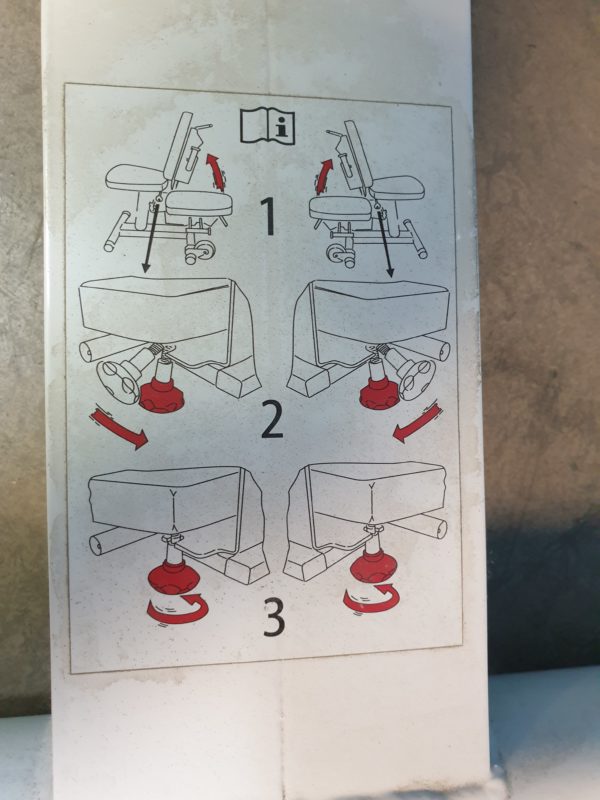 i

1

2

3